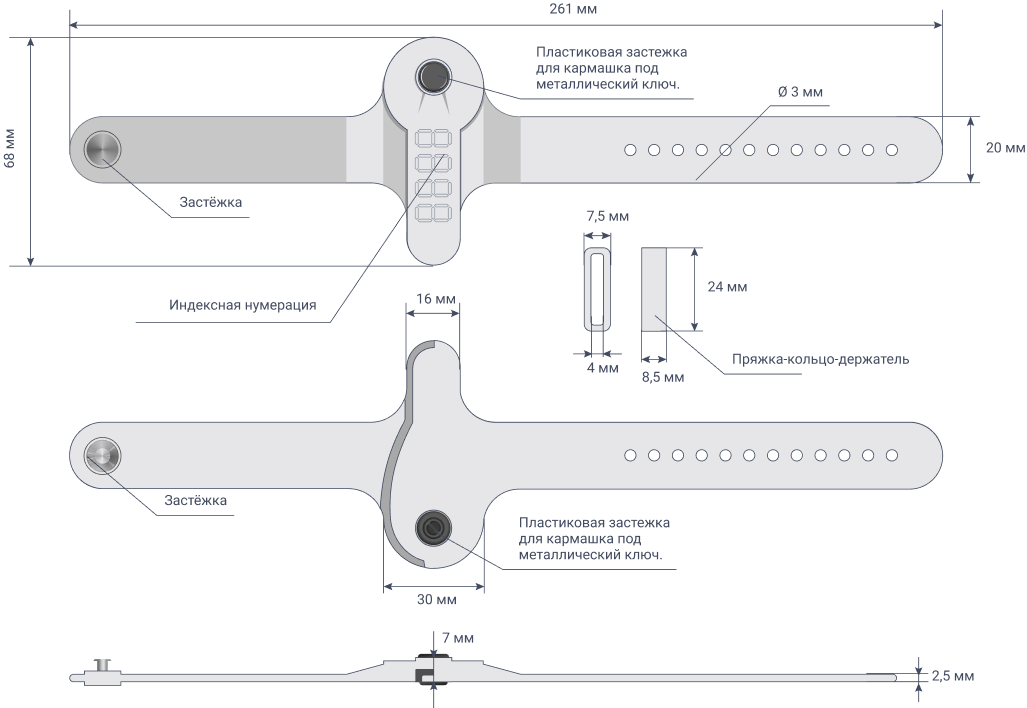 261 мм

68 мм

Пластиковая застежка для кармашка под металлический ключ.

Ø 3 мм

20 мм

Застёжка

7,5 мм

24 мм

Индексная нумерация

16 мм

4 мм

8,5 мм

Пряжка-кольцо-держатель

Застёжка

Пластиковая застежка для кармашка под металлический ключ.

30 мм

7 мм

2,5 мм